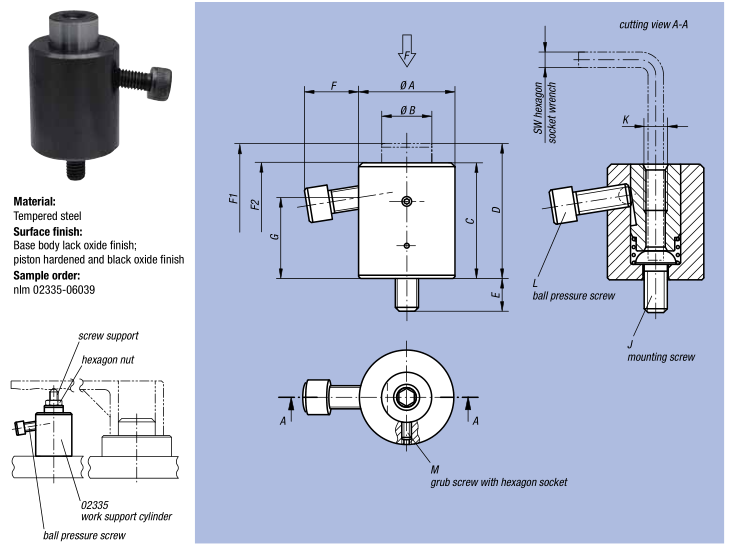 Material:
Tempered steel

Surface finish:
Base body lack oxide finish; piston hardened and black oxide finish

Sample order:
nlm 02335-06039

screw support
hexagon nut
02335
work support cylinder
ball pressure screw

F
F
Ø A
Ø B
F1
F2
G
C
D
E
A
A
M
grub screw with hexagon socket

cutting view A-A
SW hexagon socket wrench
K
L
ball pressure screw
J
mounting screw